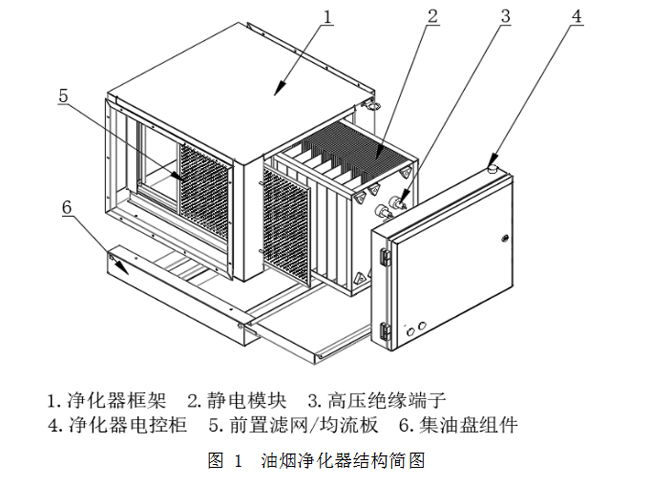 1
2
3
4
5
6

1. 净化器框架　2. 静电模块　3. 高压绝缘端子
4. 净化器电控柜　5. 前置滤网/均流板　6. 集油盘组件

图 1　油烟净化器结构简图